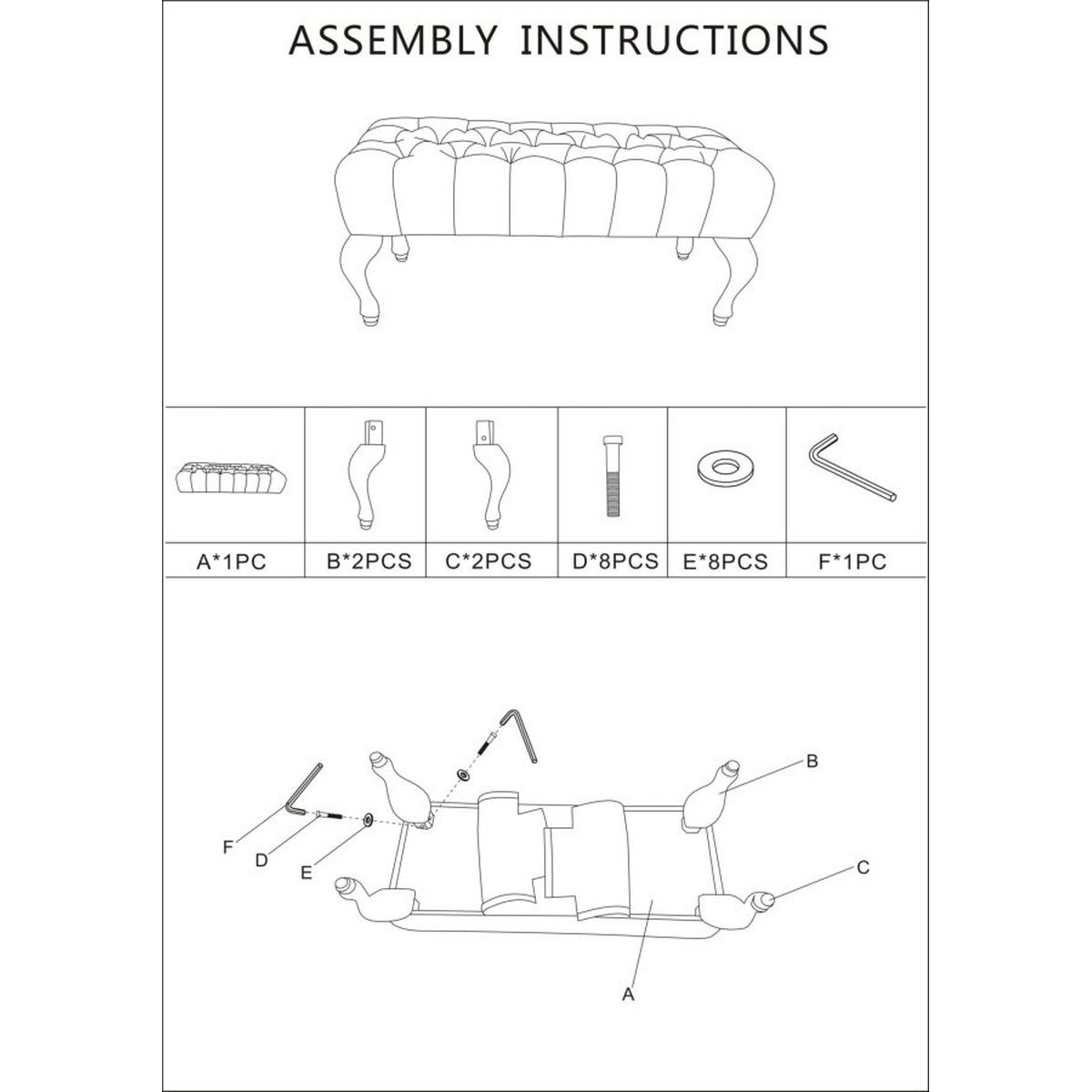 ASSEMBLY INSTRUCTIONS

| A*1PC | B*2PCS | C*2PCS | D*8PCS | E*8PCS | F*1PC |
|---|---|---|---|---|---|

B
F
D
E
C
A