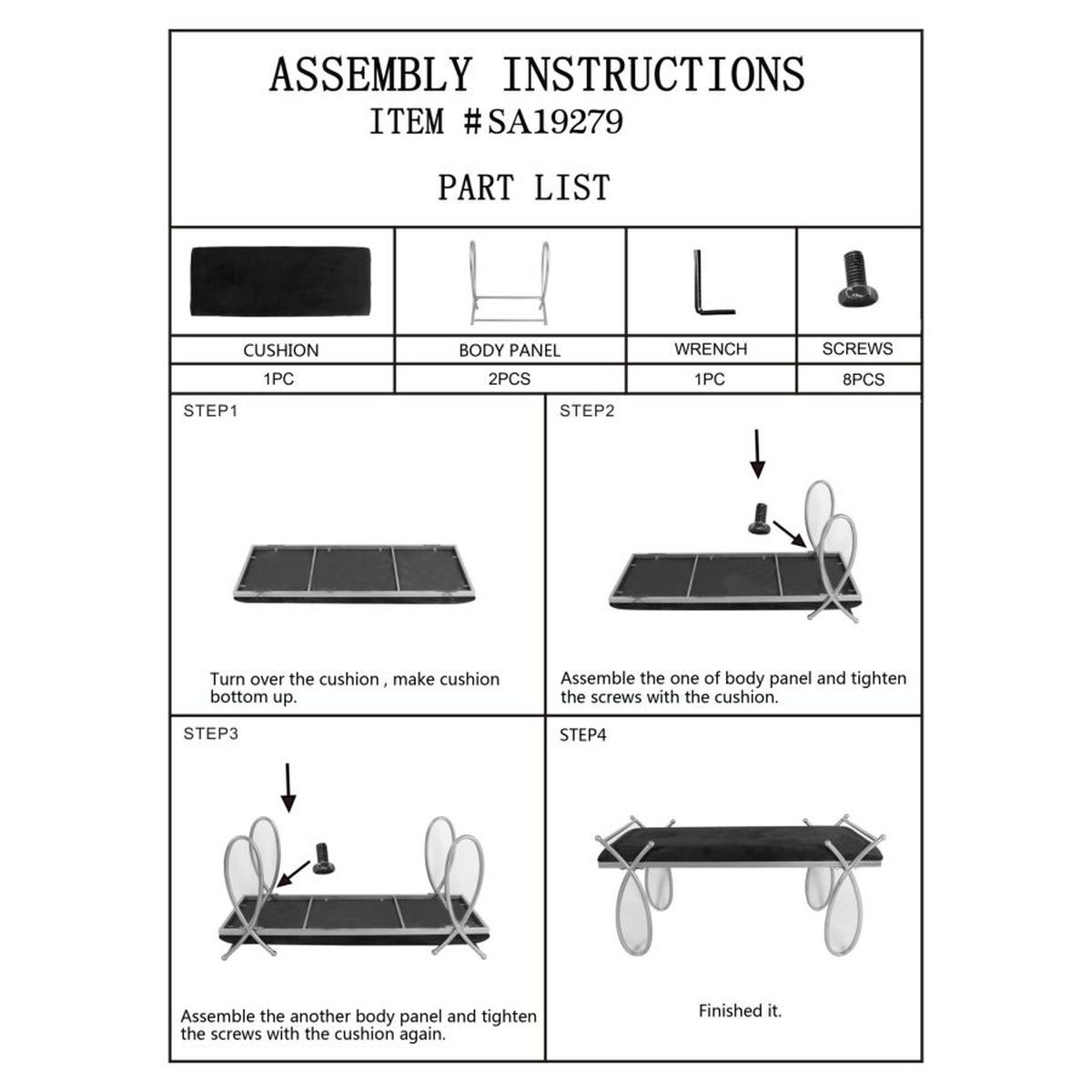 ASSEMBLY INSTRUCTIONS
ITEM #SA19279

PART LIST

| CUSHION | BODY PANEL | WRENCH | SCREWS |
|---|---|---|---|
| 1PC | 2PCS | 1PC | 8PCS |

STEP1

Turn over the cushion , make cushion bottom up.

STEP2

Assemble the one of body panel and tighten the screws with the cushion.

STEP3

Assemble the another body panel and tighten the screws with the cushion again.

STEP4

Finished it.