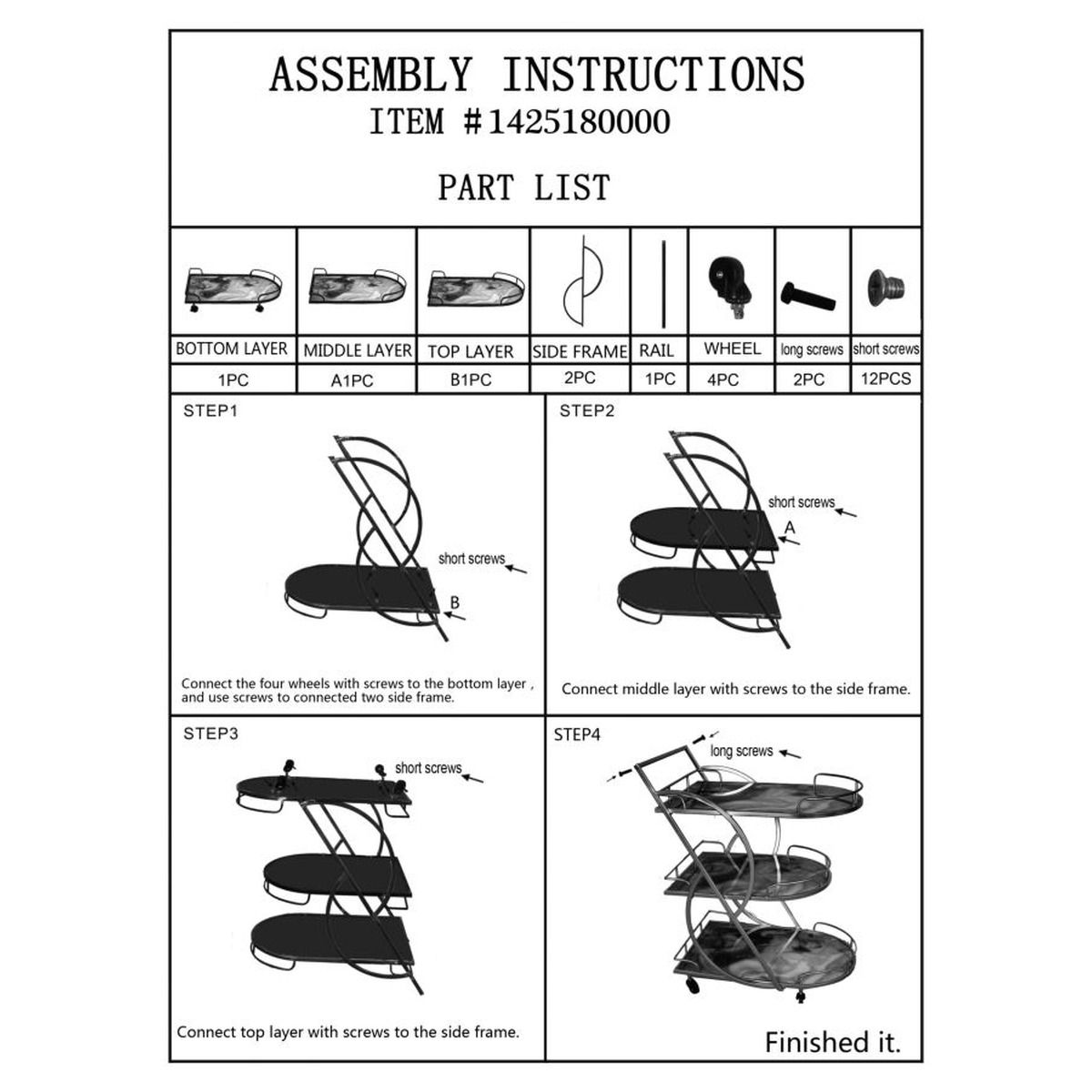 ASSEMBLY INSTRUCTIONS
ITEM #1425180000

PART LIST

| BOTTOM LAYER | MIDDLE LAYER | TOP LAYER | SIDE FRAME | RAIL | WHEEL | long screws | short screws |
|---|---|---|---|---|---|---|---|
| 1PC | A1PC | B1PC | 2PC | 1PC | 4PC | 2PC | 12PCS |

STEP1

short screws

B

Connect the four wheels with screws to the bottom layer , and use screws to connected two side frame.

STEP2

short screws

A

Connect middle layer with screws to the side frame.

STEP3

short screws

Connect top layer with screws to the side frame.

STEP4

long screws

Finished it.