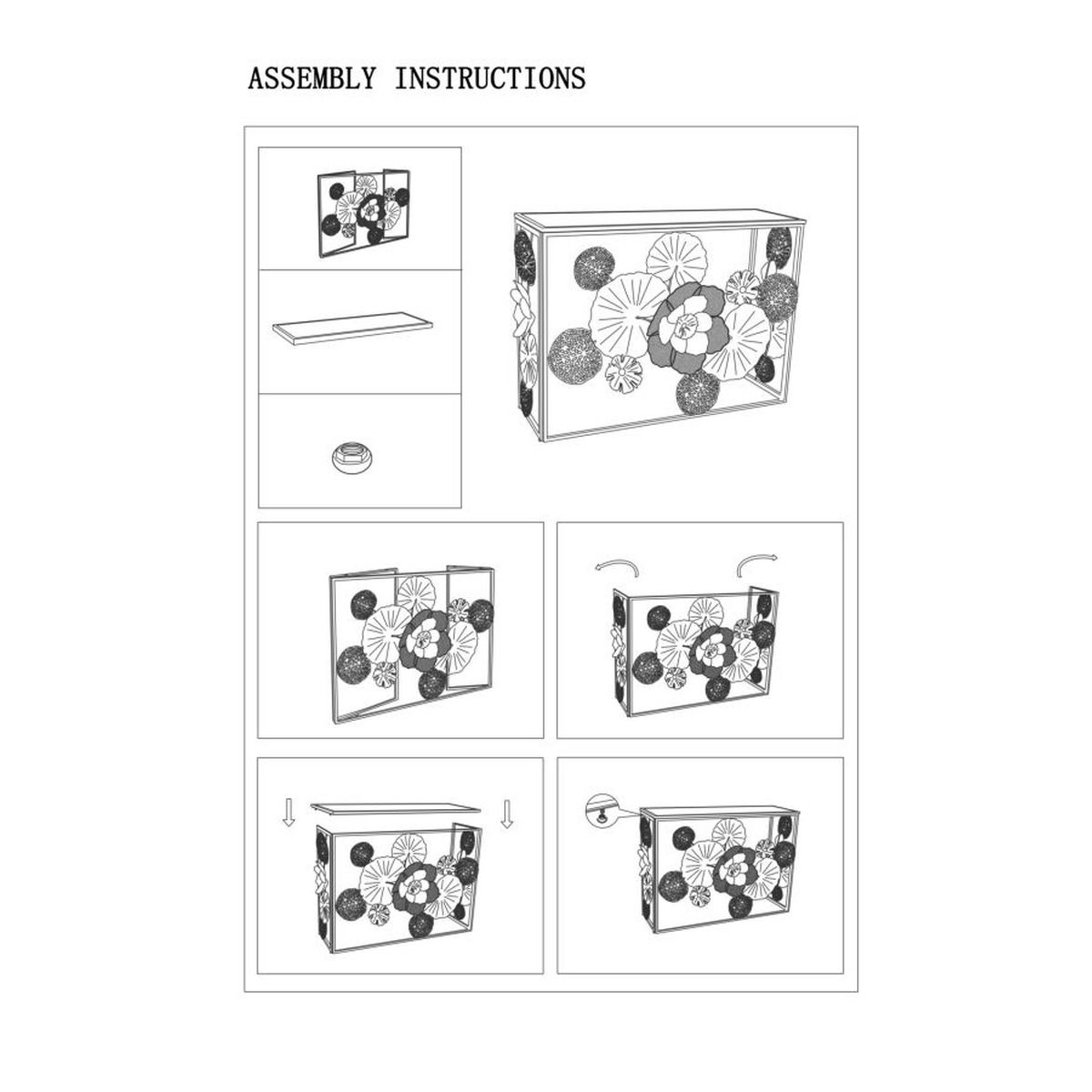 ASSEMBLY INSTRUCTIONS