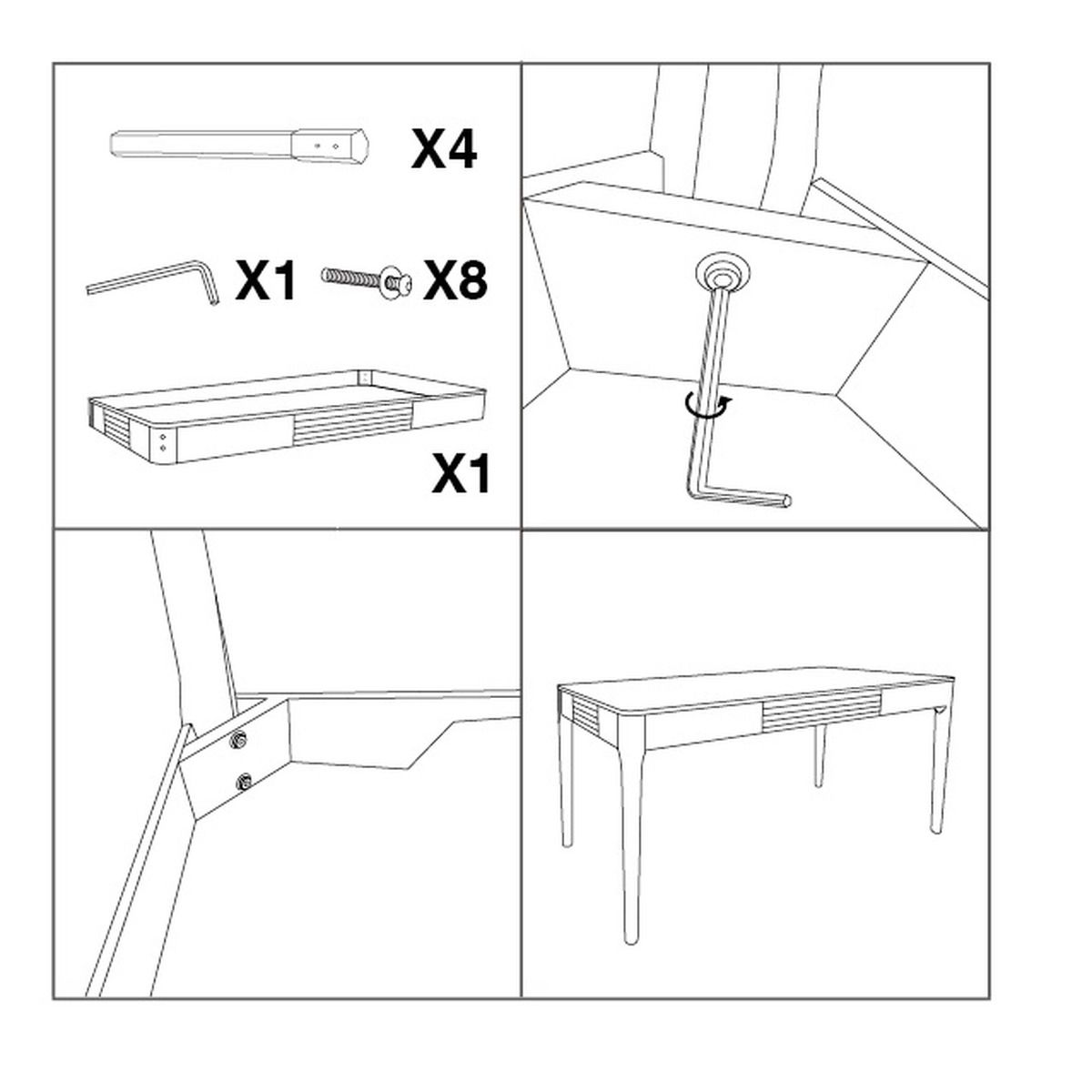 X4

X1 X8

X1