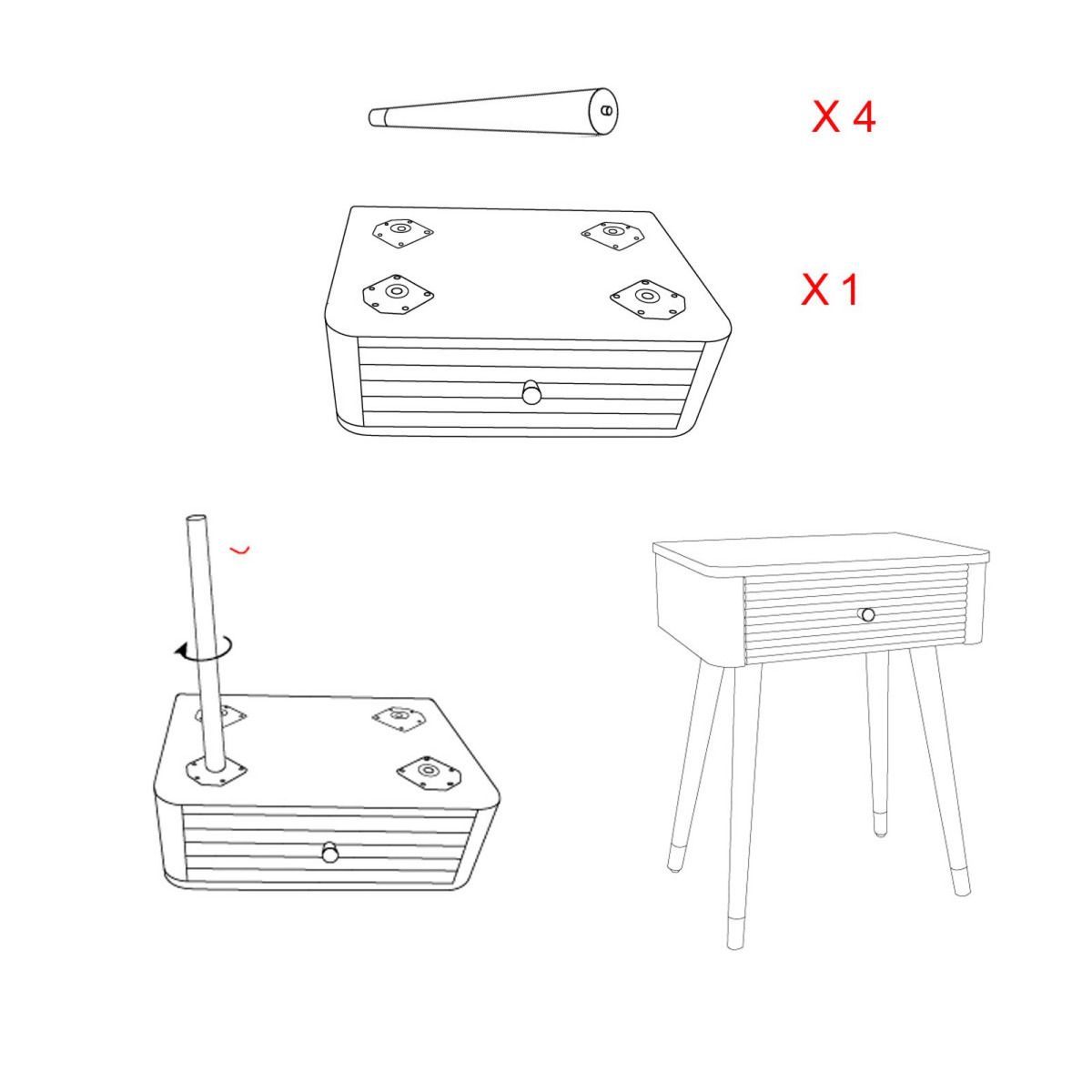 X 4

X 1