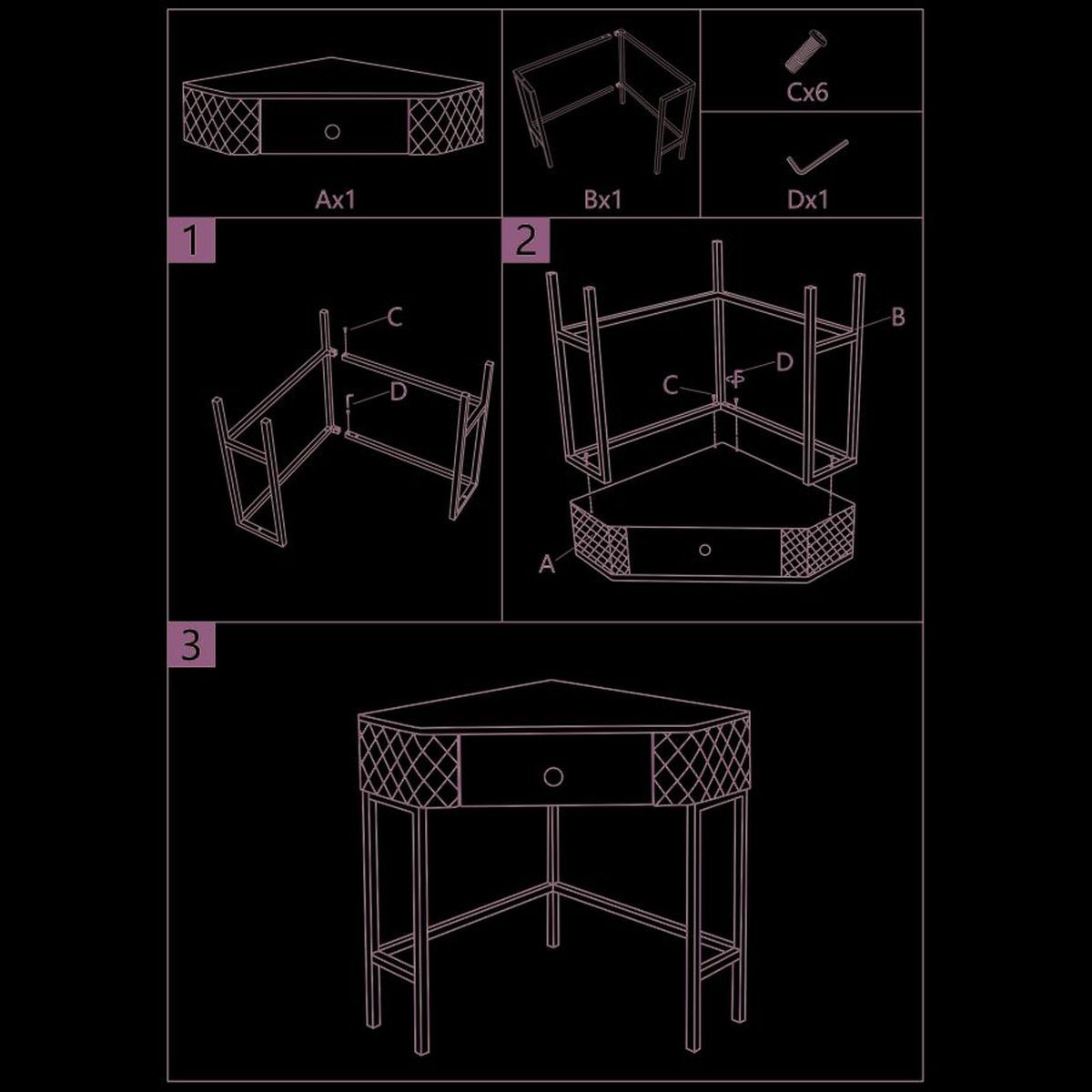 Ax1

Bx1

Cx6

Dx1

1

C

D

2

B

D

C

A

3