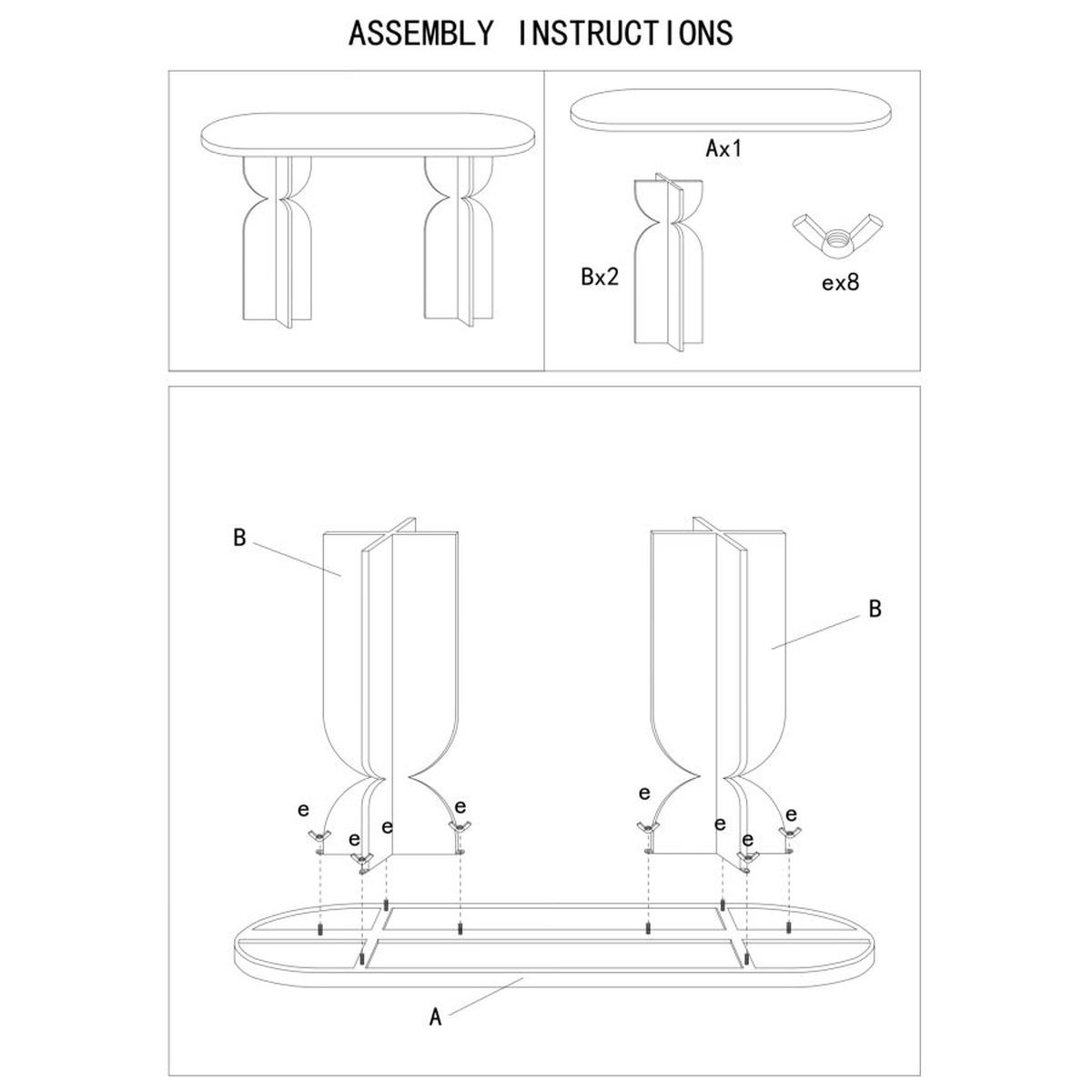 ASSEMBLY INSTRUCTIONS

Ax1

Bx2

ex8

B

B

e

e

e

e

e

e

e

e

A