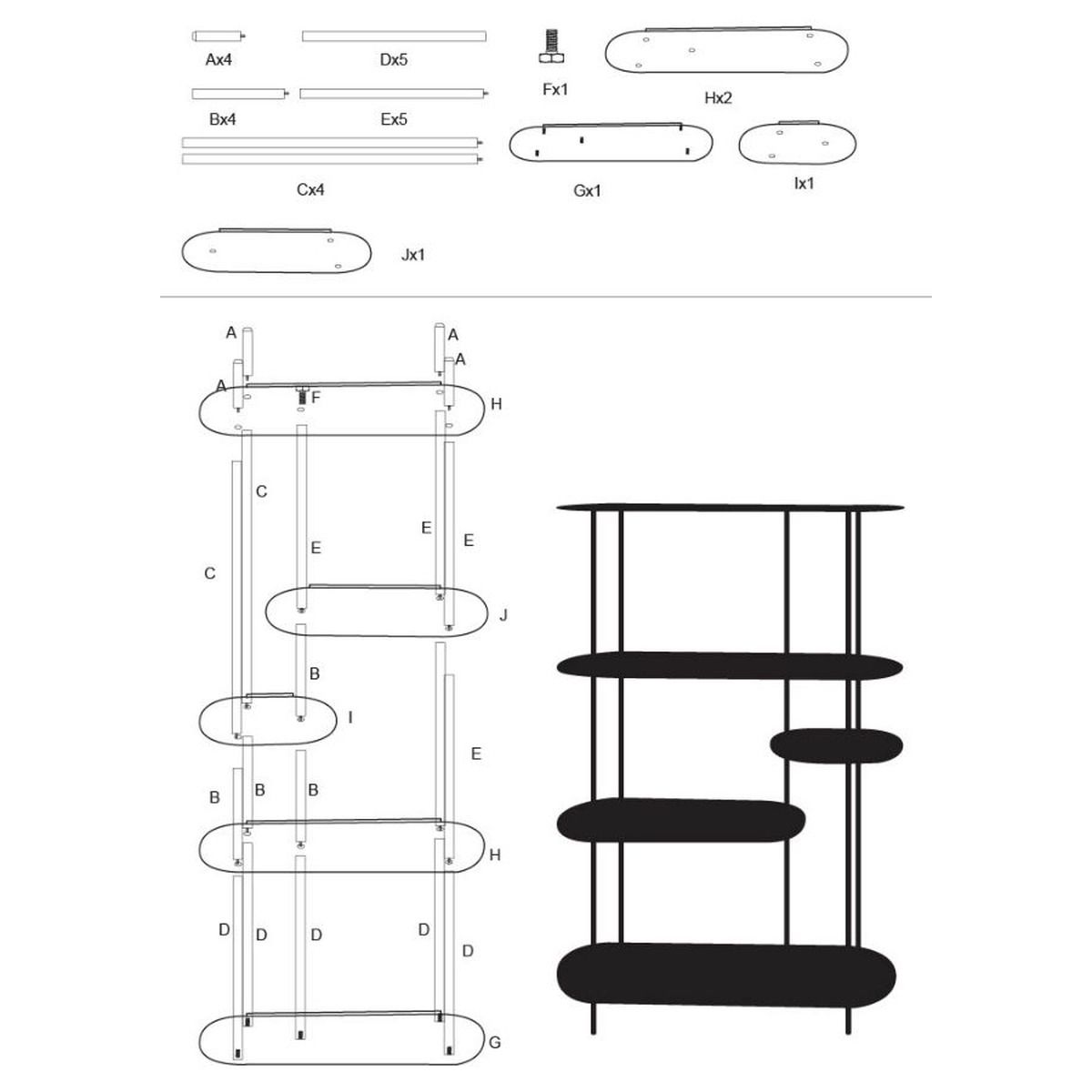 Ax4
Dx5
Fx1
Hx2
Bx4
Ex5
Cx4
Gx1
Ix1
Jx1

A
A
A
A
F
H
C
C
E
E
E
J
B
I
E
B
B
B
H
D
D
D
D
D
G