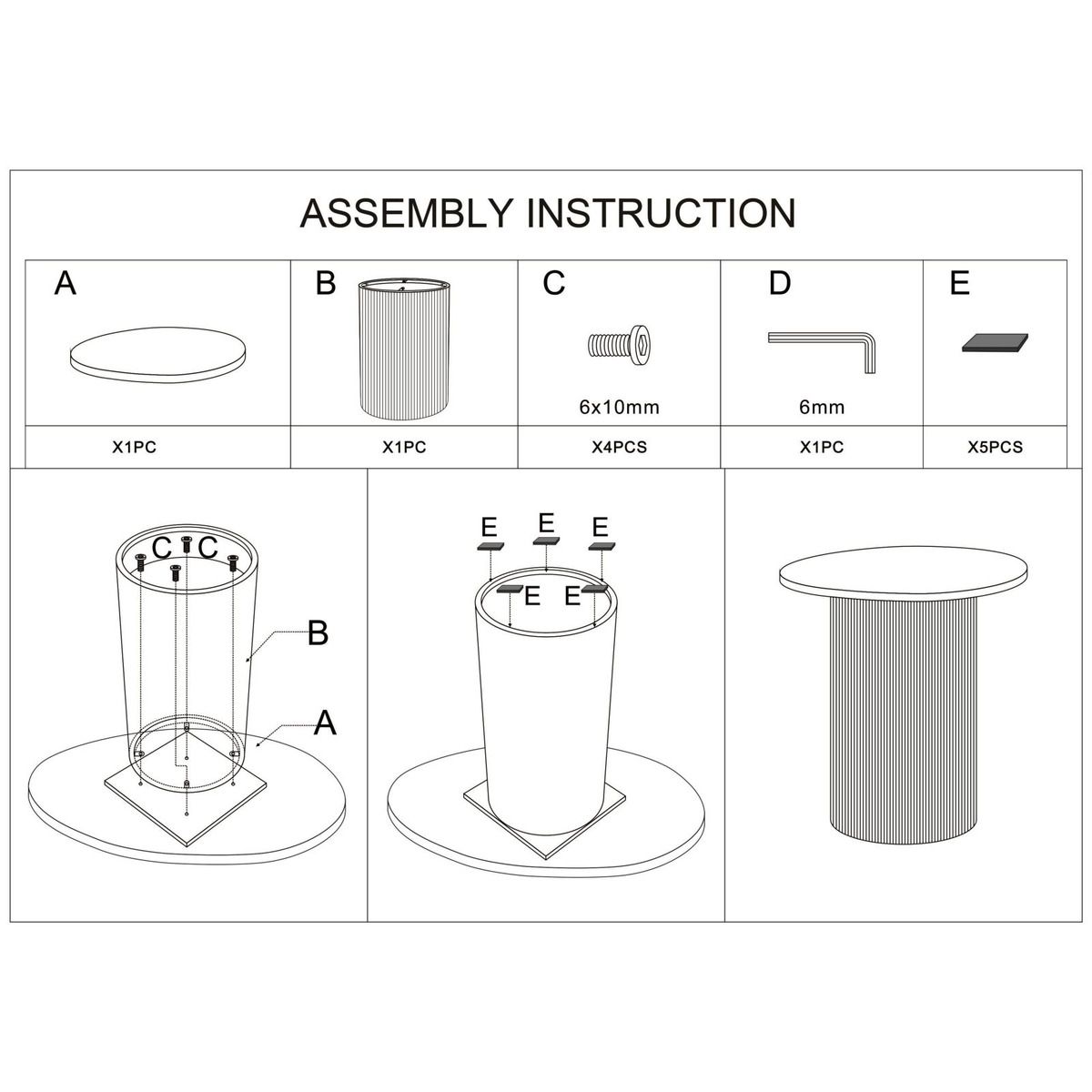 ASSEMBLY INSTRUCTION

| A | B | C | D | E |
|---|---|---|---|---|
| | | 6x10mm | 6mm | |
| X1PC | X1PC | X4PCS | X1PC | X5PCS |

C C

B

A

E E E

E E