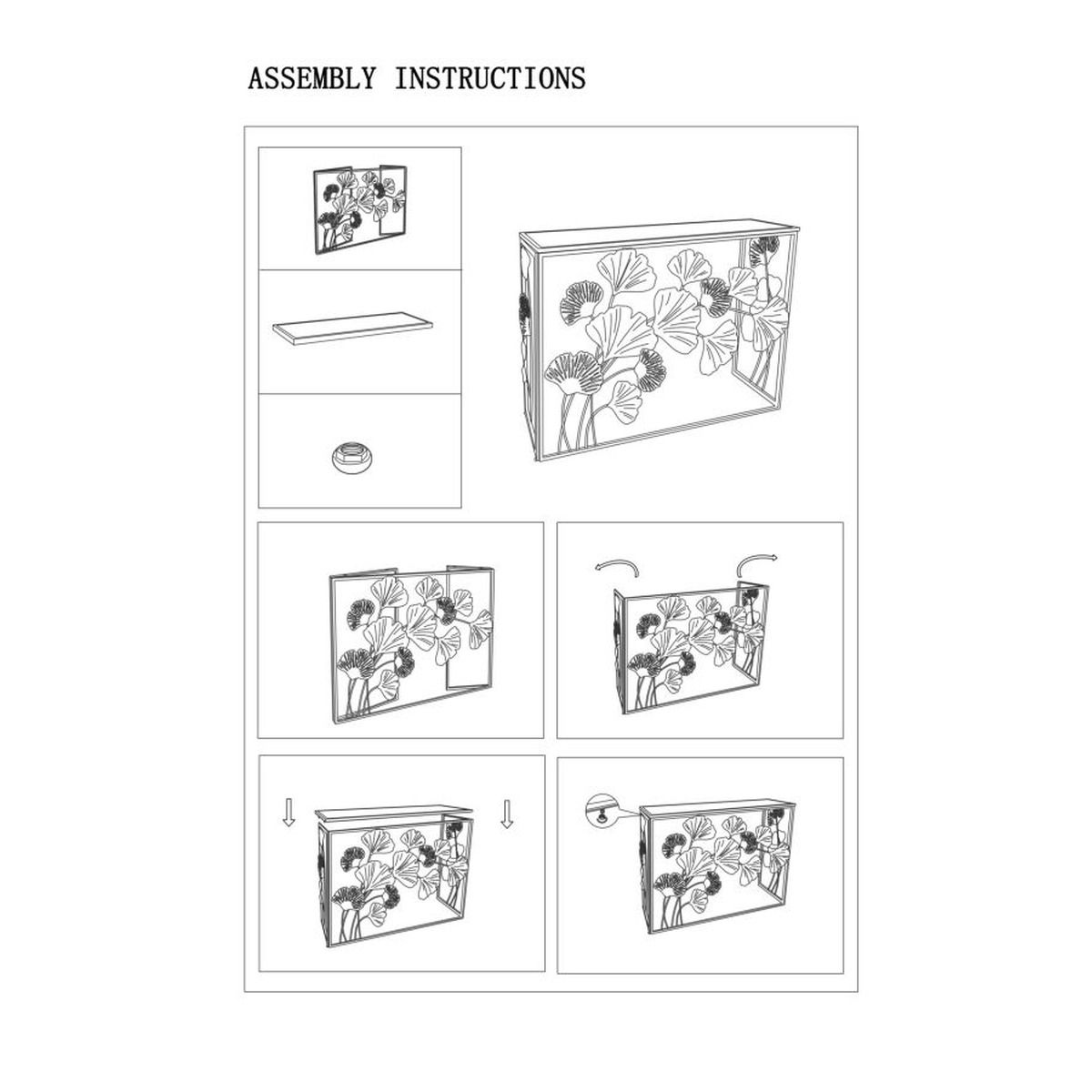 ASSEMBLY INSTRUCTIONS