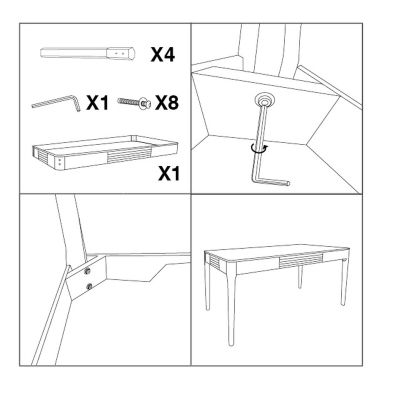 X4

X1 X8

X1