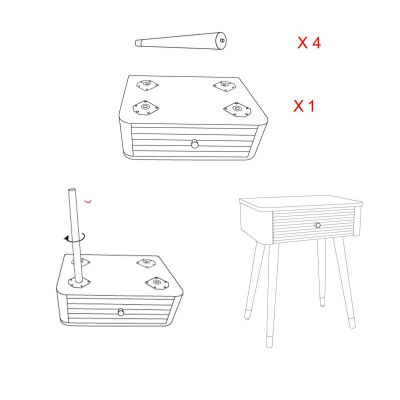 X 4

X 1