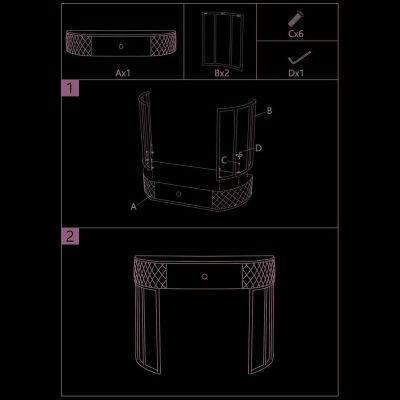 Ax1

Bx2

Cx6

Dx1

1

B

D

C

A

2