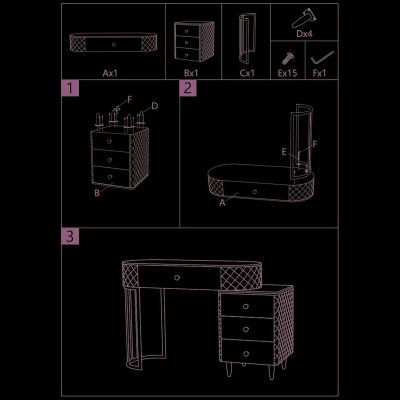 Ax1

Bx1

Cx1

Dx4

Ex15

Fx1

1

F

D

B

2

E

F

A

3