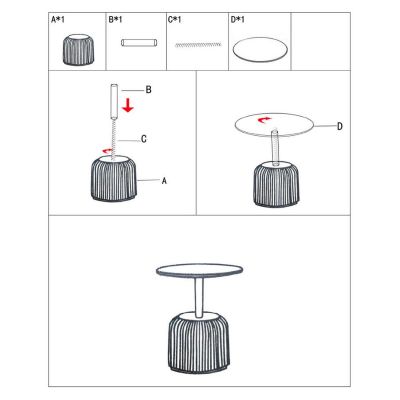 | A*1 | B*1 | C*1 | D*1 | |
|---|---|---|---|---|

B

C

A

D